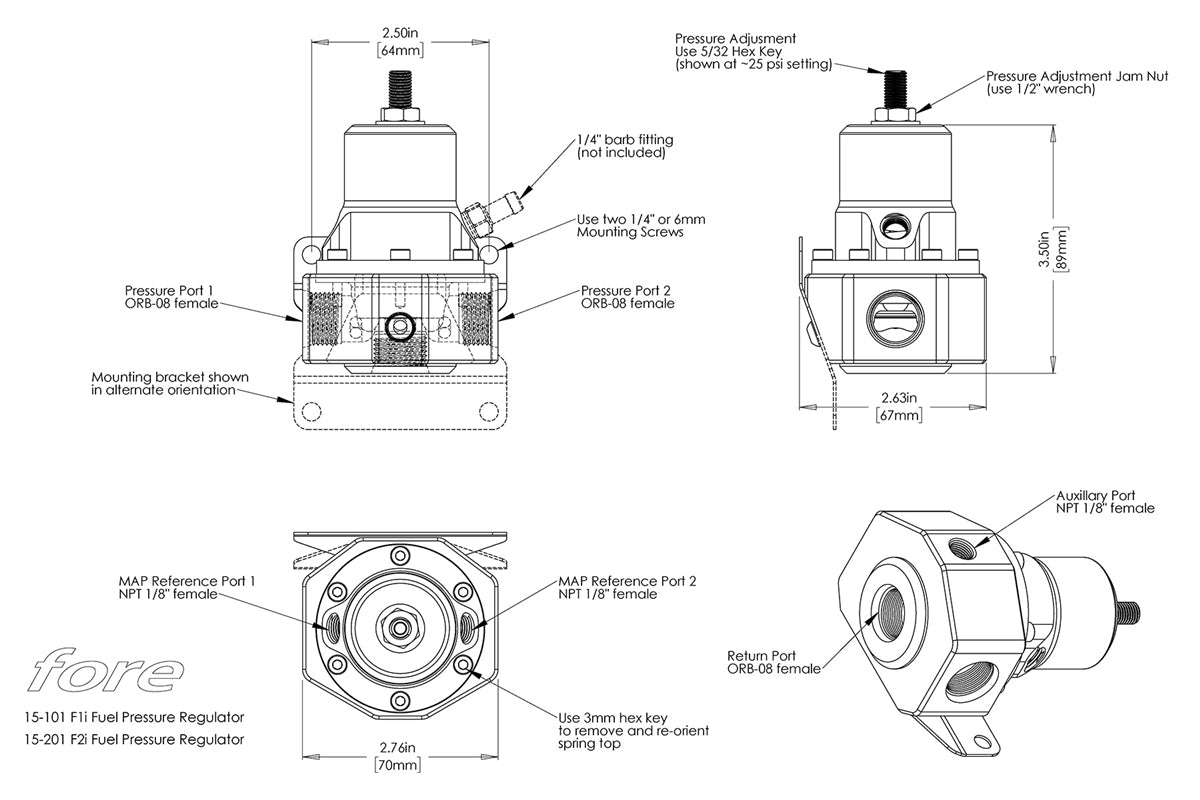 2.50in
[64mm]

1/4" barb fitting
(not included)

Use two 1/4" or 6mm
Mounting Screws

Pressure Port 1
ORB-08 female

Pressure Port 2
ORB-08 female

Mounting bracket shown
in alternate orientation

Pressure Adjustment
Use 5/32 Hex Key
(shown at ~25 psi setting)

Pressure Adjustment Jam Nut
(use 1/2" wrench)

3.50in
[89mm]

2.63in
[67mm]

MAP Reference Port 1
NPT 1/8" female

MAP Reference Port 2
NPT 1/8" female

Use 3mm hex key
to remove and re-orient
spring top

2.76in
[70mm]

Auxillary Port
NPT 1/8" female

Return Port
ORB-08 female

fore

15-101 F1i Fuel Pressure Regulator
15-201 F2i Fuel Pressure Regulator