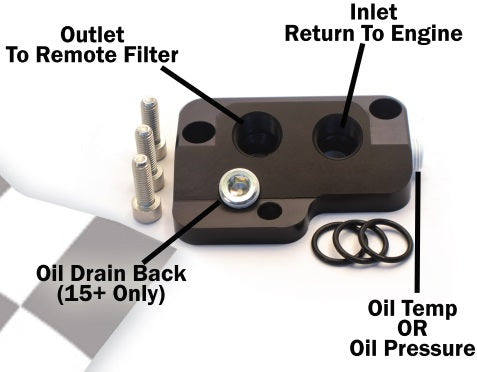 Outlet
To Remote Filter

Inlet
Return To Engine

Oil Drain Back
(15+ Only)

Oil Temp
OR
Oil Pressure